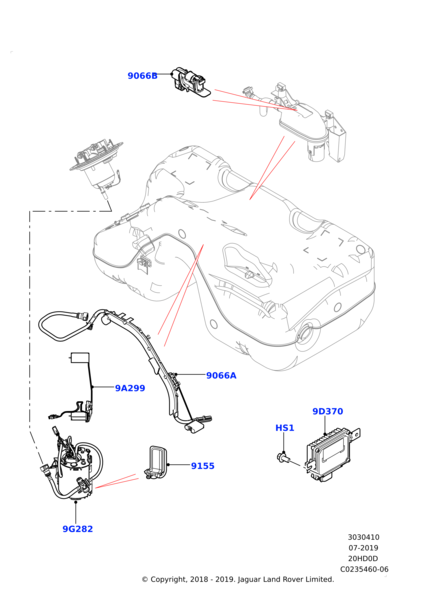 9066B

9066A

9A299

9D370

HS1

9155

9G282

3030410
07-2019
20HD0D
C0235460-06

© Copyright, 2018 - 2019. Jaguar Land Rover Limited.