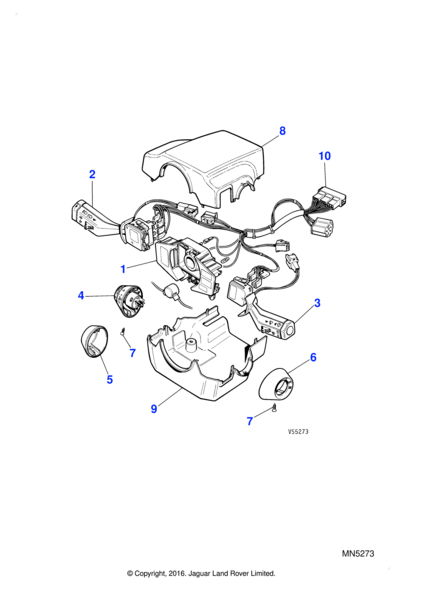 8
10
2
1
4
3
7
5
6
9
7
VS5273

MN5273

© Copyright, 2016. Jaguar Land Rover Limited.