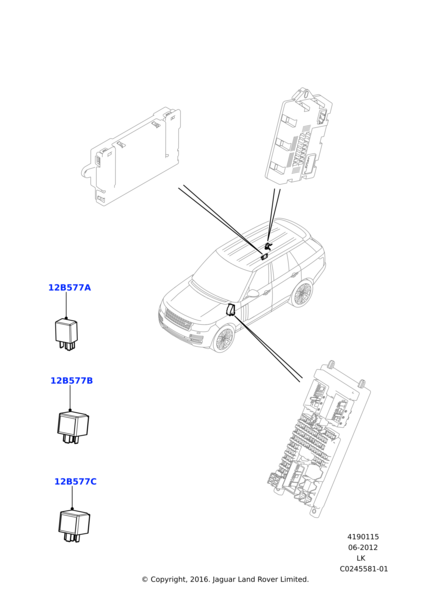 12B577A

12B577B

12B577C

4190115
06-2012
LK
C0245581-01

© Copyright, 2016. Jaguar Land Rover Limited.