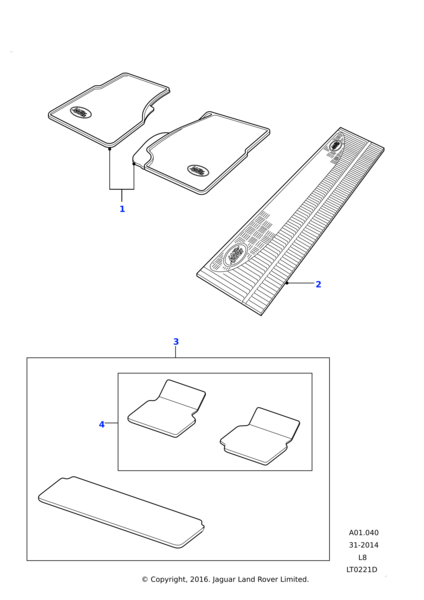 1

2

3

4

A01.040
31-2014
L8
LT0221D

© Copyright, 2016. Jaguar Land Rover Limited.