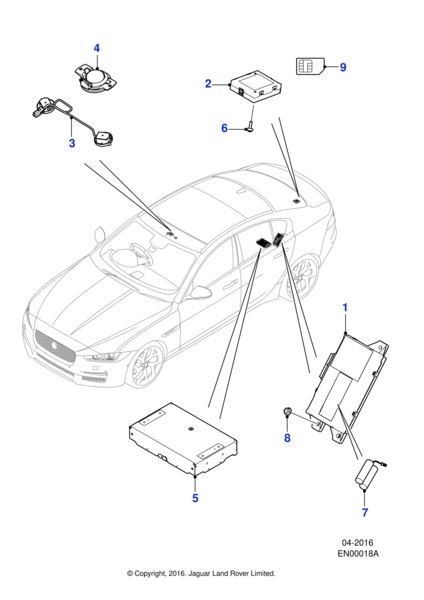 4

9

2

6

3

1

8

5

7

04-2016
EN00018A

© Copyright, 2016. Jaguar Land Rover Limited.