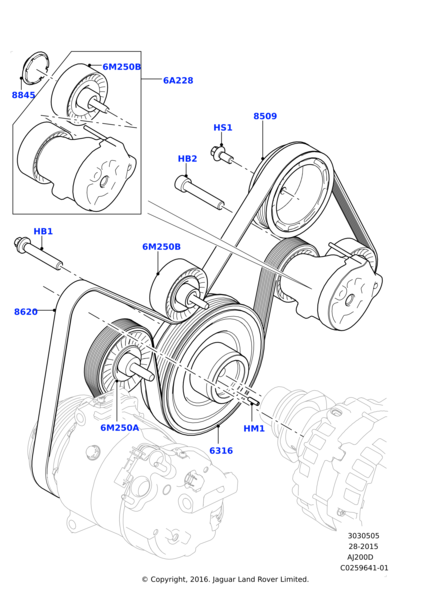 6M250B
6A228
8845
8509
HS1
HB2
HB1
6M250B
8620
6M250A
HM1
6316

3030505
28-2015
AJ200D
C0259641-01

© Copyright, 2016. Jaguar Land Rover Limited.