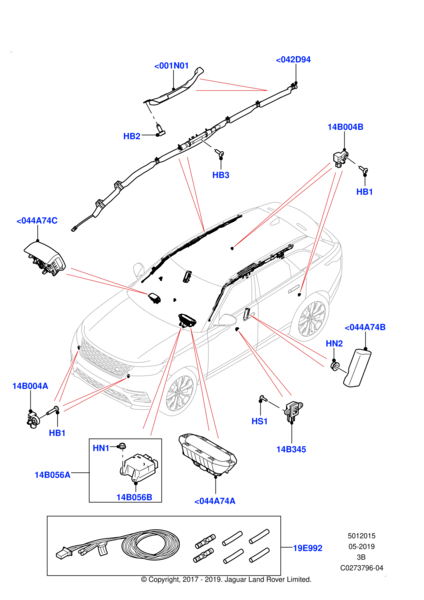 <001N01
<042D94
HB2
HB3
14B004B
HB1
<044A74C
<044A74B
HN2
14B004A
HB1
HS1
14B345
HN1
14B056A
14B056B
<044A74A
19E992
5012015
05-2019
3B
C0273796-04
© Copyright, 2017 - 2019. Jaguar Land Rover Limited.