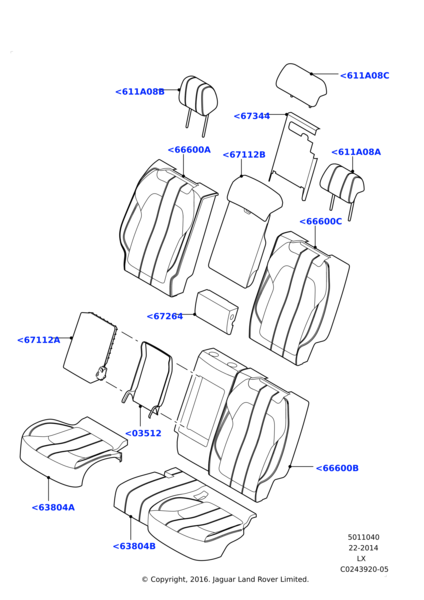 <611A08C
<611A08B
<67344
<66600A
<67112B
<611A08A
<66600C
<67264
<67112A
<03512
<66600B
<63804A
<63804B
5011040
22-2014
LX
C0243920-05
© Copyright, 2016. Jaguar Land Rover Limited.