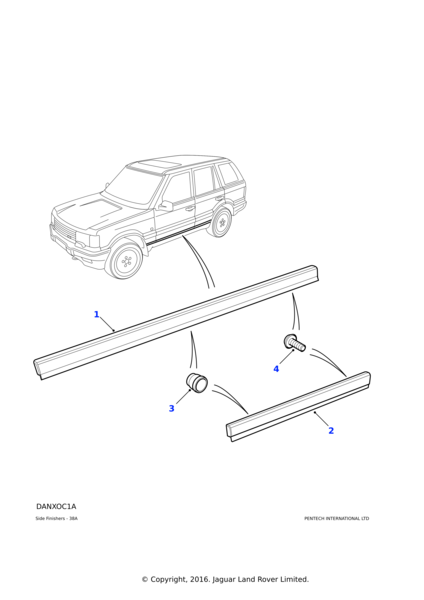 1

4

3

2

DANXOC1A

Side Finishers - 38A

PENTECH INTERNATIONAL LTD

© Copyright, 2016. Jaguar Land Rover Limited.