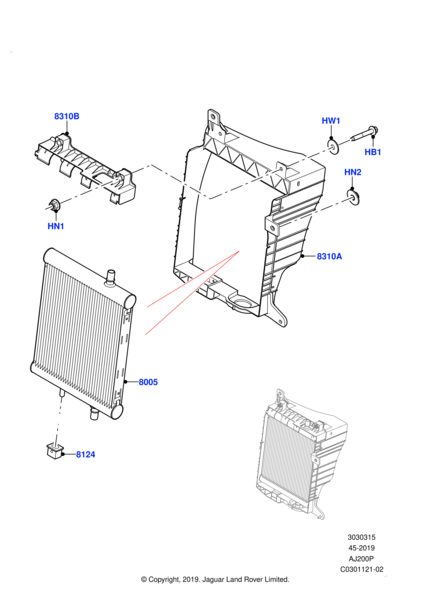 8310B

HW1

HB1

HN2

HN1

8310A

8005

8124

3030315
45-2019
AJ200P
C0301121-02

© Copyright, 2019. Jaguar Land Rover Limited.