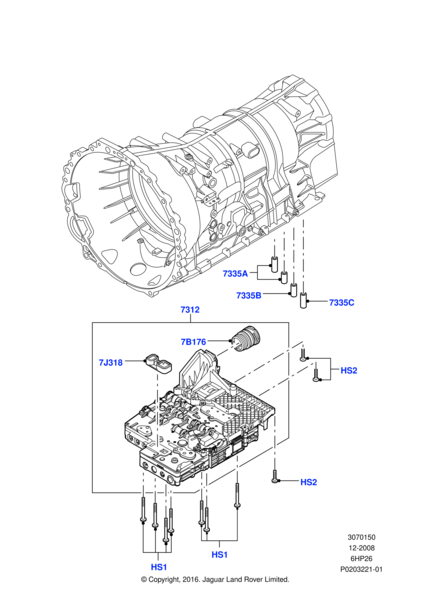 7335A
7335B
7335C
7312
7B176
7J318
HS2
HS2
HS1
HS1
3070150
12-2008
6HP26
P0203221-01
© Copyright, 2016. Jaguar Land Rover Limited.