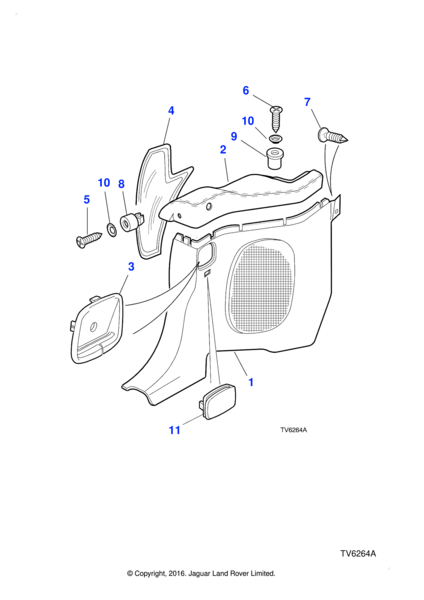 6
7
4
10
9
2
10
8
5
3
1
11
TV6264A
TV6264A
© Copyright, 2016. Jaguar Land Rover Limited.