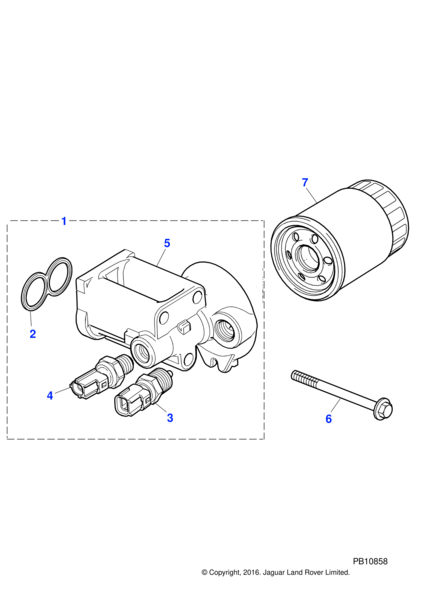 7

1

5

2

4

3

6

PB10858
© Copyright, 2016. Jaguar Land Rover Limited.