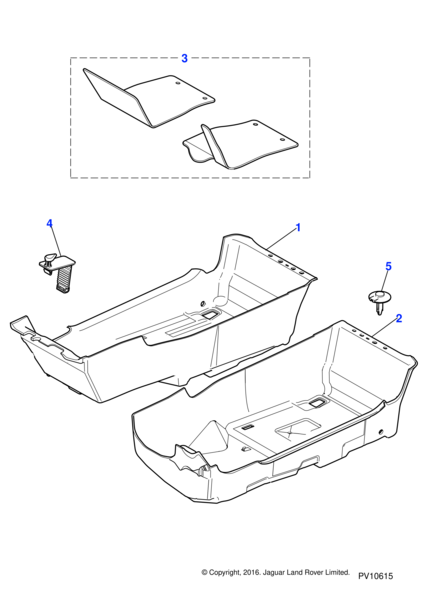 3

4

1

5

2

© Copyright, 2016. Jaguar Land Rover Limited. PV10615