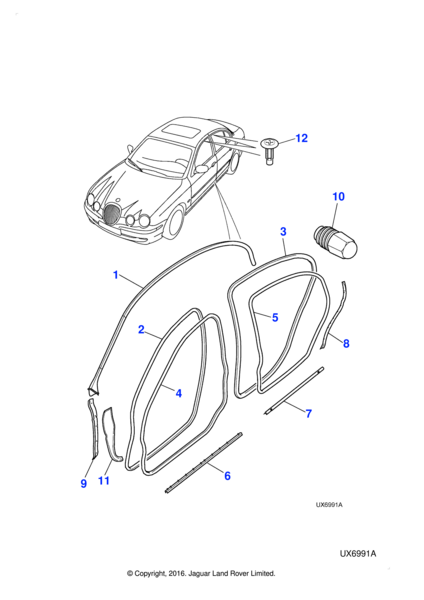 12

10

3

1

5

2

8

4

7

6

9

11

UX6991A

UX6991A

© Copyright, 2016. Jaguar Land Rover Limited.