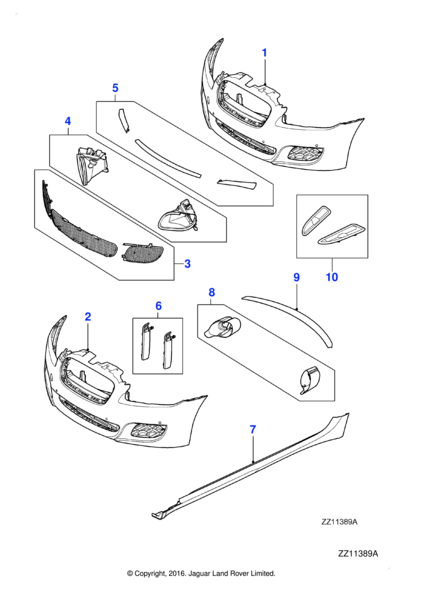 1
5
4
3
10
9
8
6
2
7
ZZ11389A

ZZ11389A

© Copyright, 2016. Jaguar Land Rover Limited.