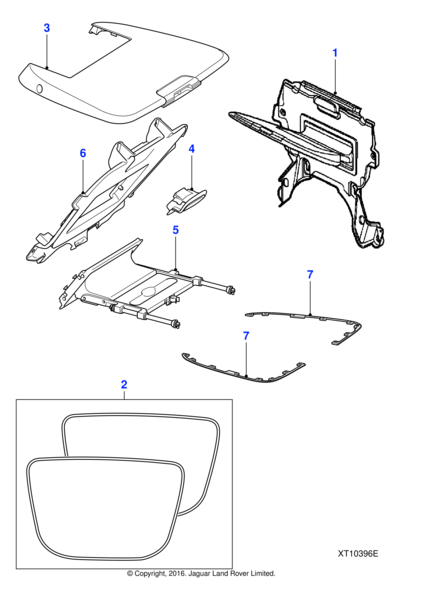 3

1

6

4

5

7

7

2

XT10396E

© Copyright, 2016. Jaguar Land Rover Limited.