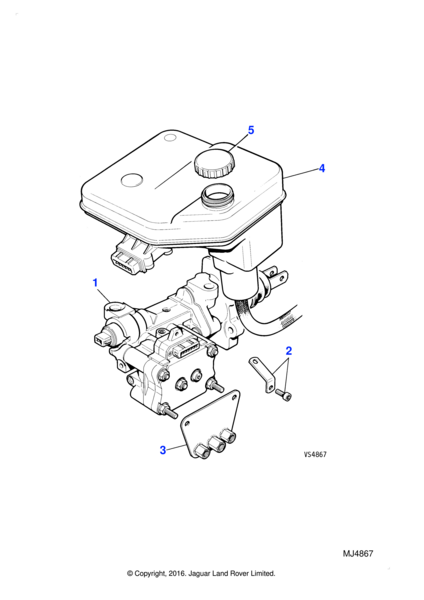 5
4
1
2
3
VS4867
MJ4867
© Copyright, 2016. Jaguar Land Rover Limited.