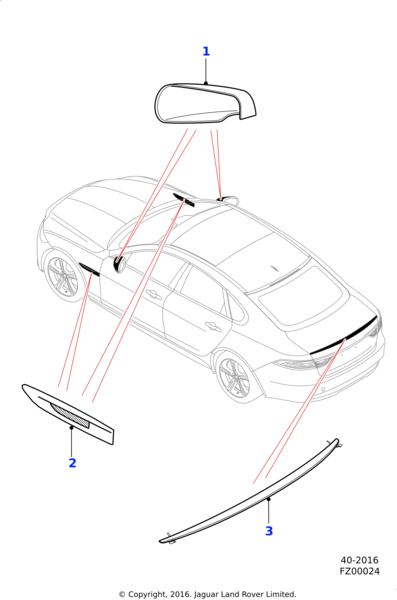 1

2

3

40-2016
FZ00024

© Copyright, 2016. Jaguar Land Rover Limited.