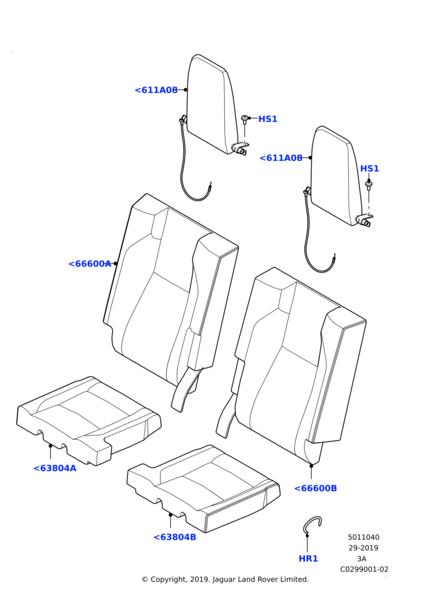 <611A08

HS1

<611A08

HS1

<66600A

<63804A

<66600B

<63804B

HR1

5011040
29-2019
3A
C0299001-02

© Copyright, 2019. Jaguar Land Rover Limited.