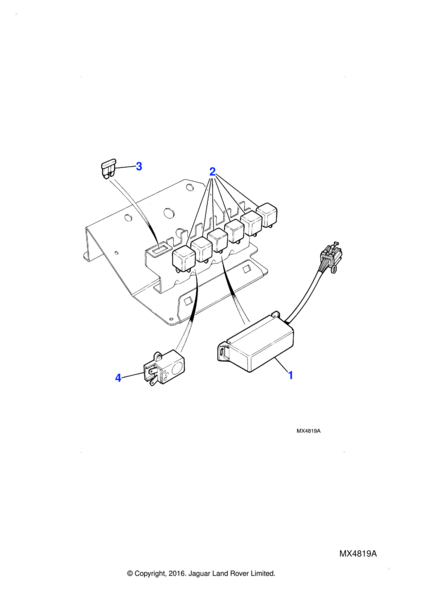 3
2
4
1
MX4819A
MX4819A
© Copyright, 2016. Jaguar Land Rover Limited.