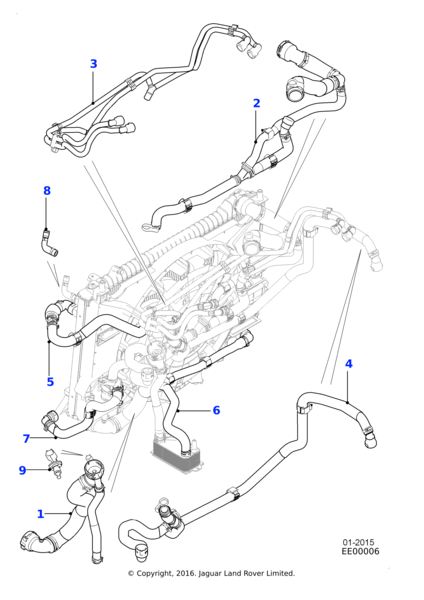 3

2

8

5

4

6

7

9

1

01-2015
EE00006

© Copyright, 2016. Jaguar Land Rover Limited.