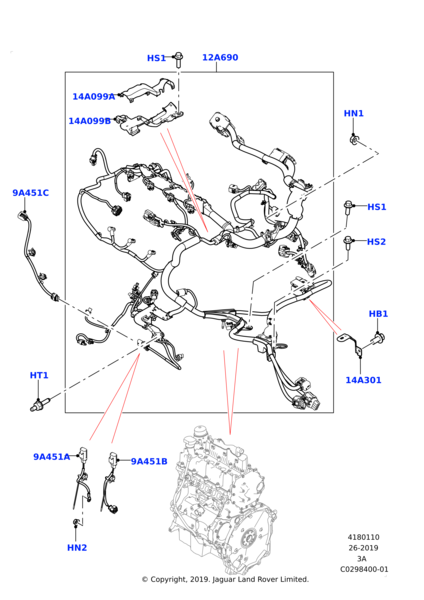 HS1
12A690
14A099A
14A099B
HN1
9A451C
HS1
HS2
HB1
14A301
HT1
9A451A
9A451B
HN2
4180110
26-2019
3A
C0298400-01
© Copyright, 2019. Jaguar Land Rover Limited.