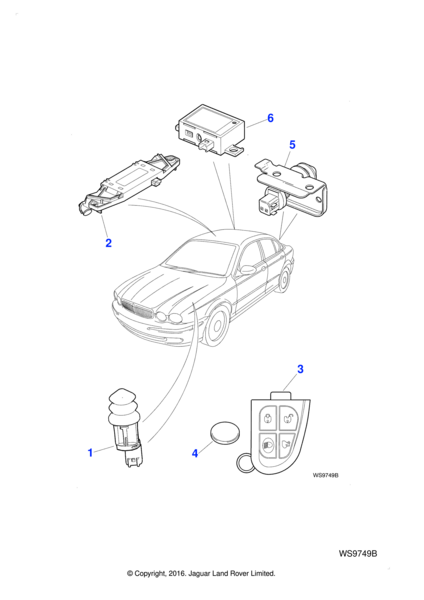 6

5

2

3

1

4

WS9749B

WS9749B

© Copyright, 2016. Jaguar Land Rover Limited.