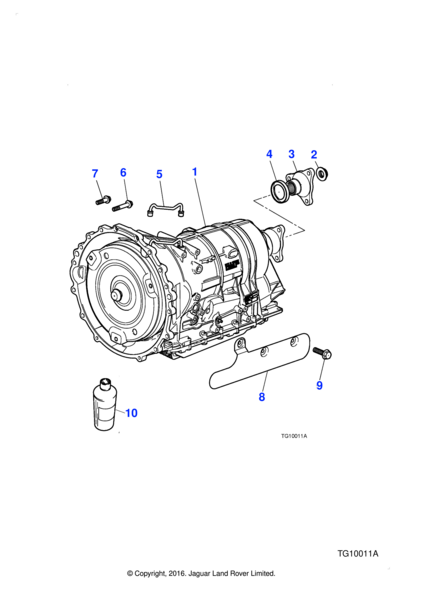 4 3 2

7 6 5 1

9

8

10

TG10011A

TG10011A

© Copyright, 2016. Jaguar Land Rover Limited.