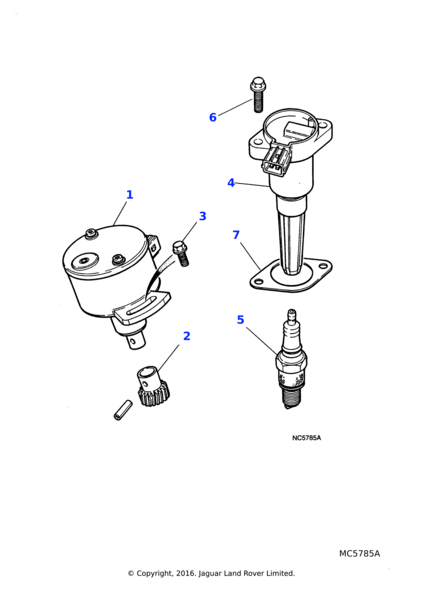 6

4

1

3

7

5

2

NC5785A

MC5785A

© Copyright, 2016. Jaguar Land Rover Limited.