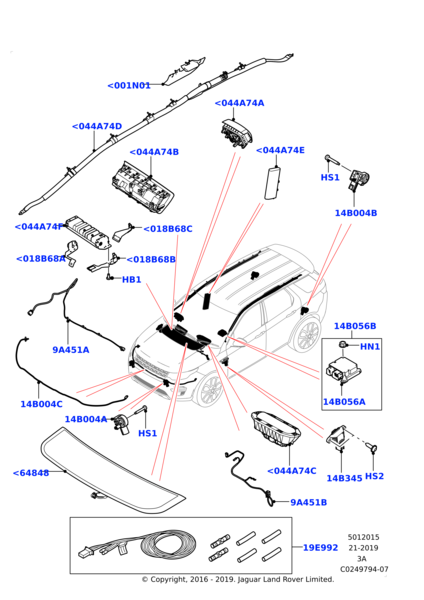 <001N01
<044A74A
<044A74D
<044A74B
<044A74E
HS1
14B004B
<044A74F
<018B68C
<018B68A
<018B68B
HB1
9A451A
14B056B
HN1
14B056A
14B004C
14B004A
HS1
<044A74C
14B345
HS2
<64848
9A451B
19E992
5012015
21-2019
3A
C0249794-07
© Copyright, 2016 - 2019. Jaguar Land Rover Limited.