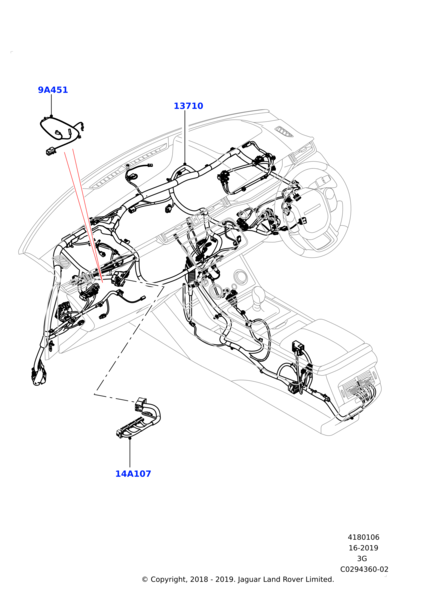 9A451

13710

14A107

4180106
16-2019
3G
C0294360-02

© Copyright, 2018 - 2019. Jaguar Land Rover Limited.