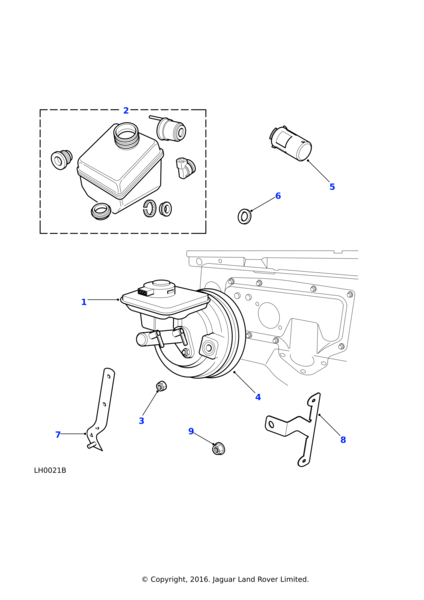 2

5

6

1

4

3

7

9

8

LH0021B

© Copyright, 2016. Jaguar Land Rover Limited.