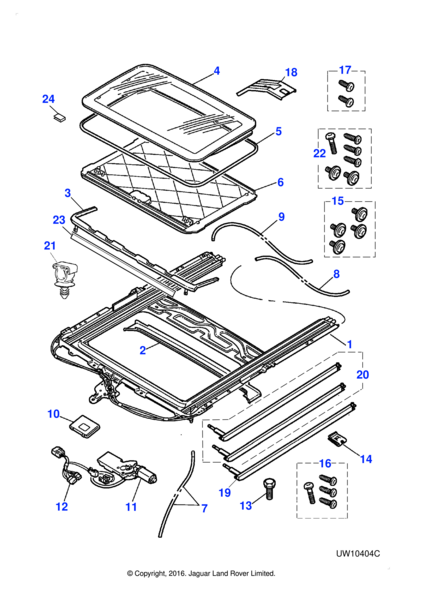 4
18
17
24
5
22
6
3
15
23
9
21
8
1
2
20
10
14
16
12
11
7
19
13
UW10404C
© Copyright, 2016. Jaguar Land Rover Limited.