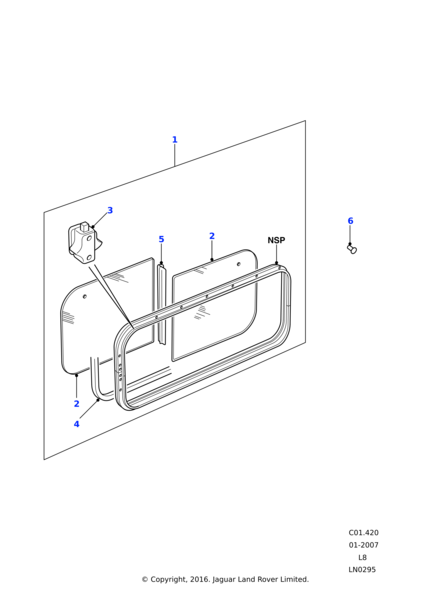 1

3

5

2

NSP

6

2

4

C01.420
01-2007
L8
LN0295

© Copyright, 2016. Jaguar Land Rover Limited.