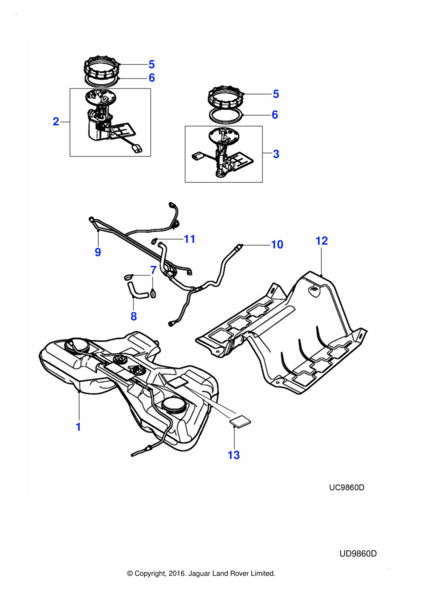 5
6
2
5
6
3
9
11
10
12
7
8
1
13
UC9860D
UD9860D
© Copyright, 2016. Jaguar Land Rover Limited.