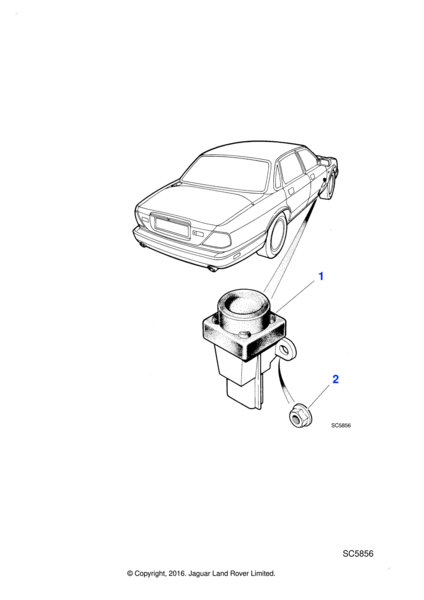 1

2

SC5856

SC5856

© Copyright, 2016. Jaguar Land Rover Limited.