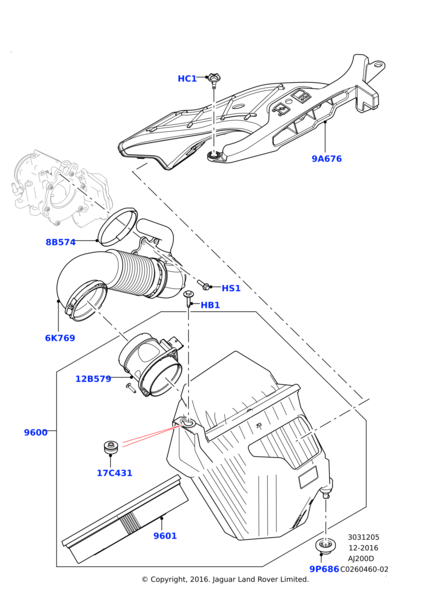 HC1

9A676

8B574

HS1

HB1

6K769

12B579

9600

17C431

9601

9P686

3031205
12-2016
AJ200D
C0260460-02

© Copyright, 2016. Jaguar Land Rover Limited.