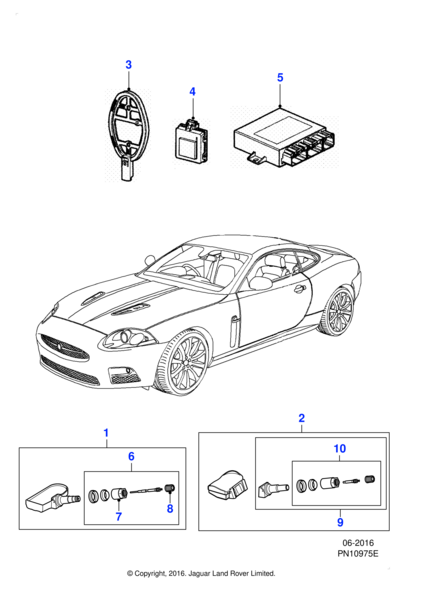 3

4

5

1

6

7

8

2

10

9

06-2016
PN10975E

© Copyright, 2016. Jaguar Land Rover Limited.