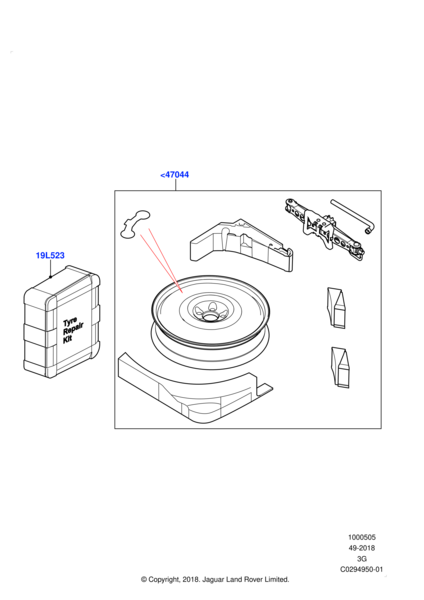 <47044

19L523

Tyre Repair Kit

1000505
49-2018
3G
C0294950-01

© Copyright, 2018. Jaguar Land Rover Limited.