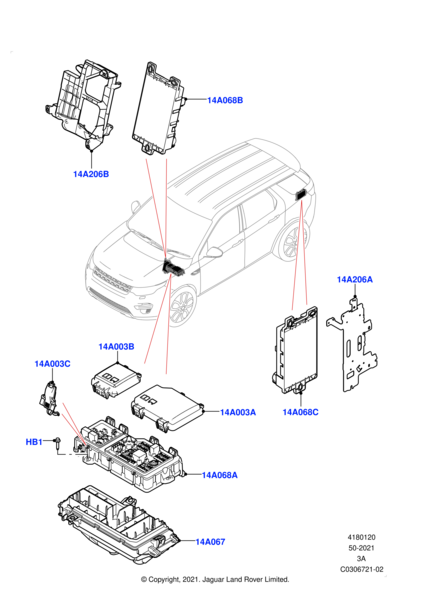 14A068B

14A206B

14A206A

14A003B

14A003C

14A003A

14A068C

HB1

14A068A

14A067

4180120
50-2021
3A
C0306721-02

© Copyright, 2021. Jaguar Land Rover Limited.