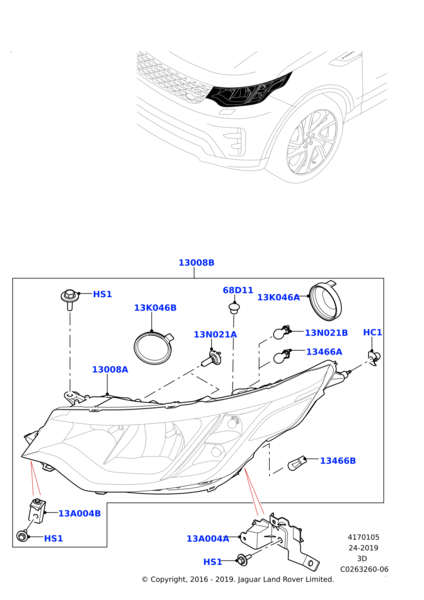 13008B

HS1

68D11

13K046A

13K046B

13N021A

13N021B

HC1

13466A

13008A

13466B

13A004B

HS1

13A004A

HS1

4170105
24-2019
3D
C0263260-06

© Copyright, 2016 - 2019. Jaguar Land Rover Limited.