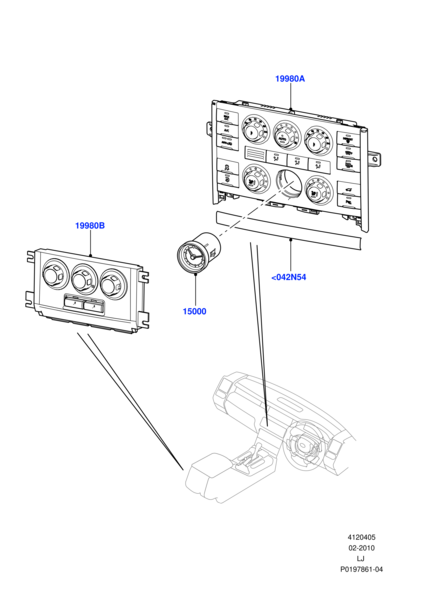 19980A

19980B

<042N54

15000

4120405
02-2010
LJ
P0197861-04