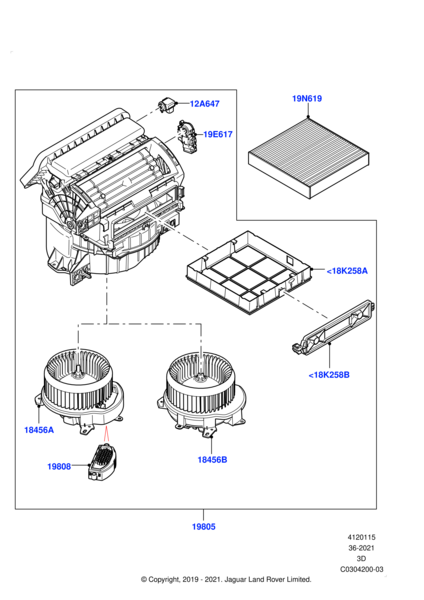 12A647
19E617
19N619
<18K258A
<18K258B
18456A
19808
18456B
19805

4120115
36-2021
3D
C0304200-03

© Copyright, 2019 - 2021. Jaguar Land Rover Limited.