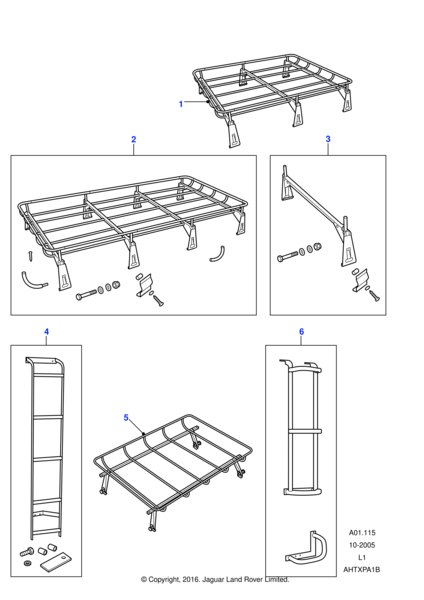 1

2

3

4

5

6

A01.115
10-2005
L1
AHTXPA1B

© Copyright, 2016. Jaguar Land Rover Limited.