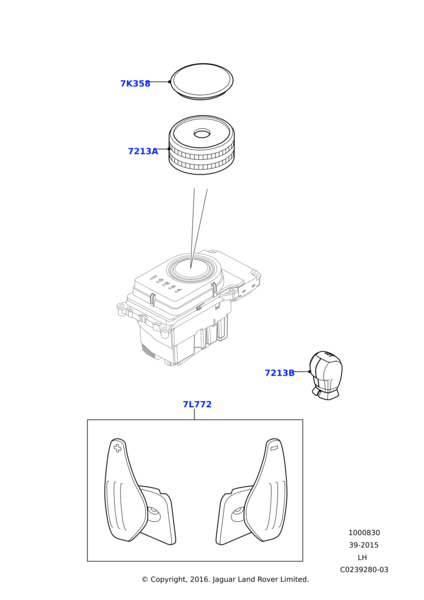 7K358

7213A

7213B

7L772

1000830
39-2015
LH
C0239280-03

© Copyright, 2016. Jaguar Land Rover Limited.