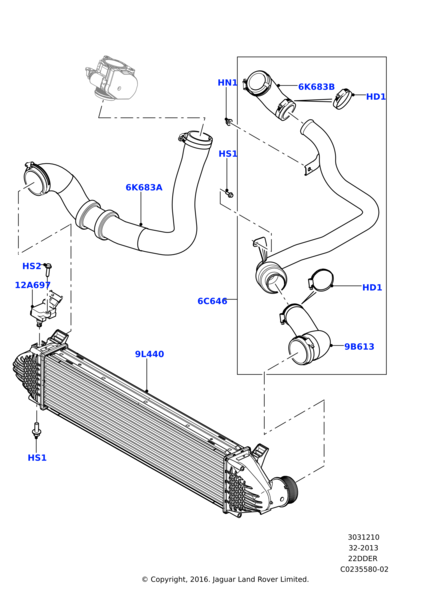 HN1
6K683B
HD1
HS1
6K683A
HS2
12A697
6C646
HD1
9B613
9L440
HS1
3031210
32-2013
22DDER
C0235580-02
© Copyright, 2016. Jaguar Land Rover Limited.