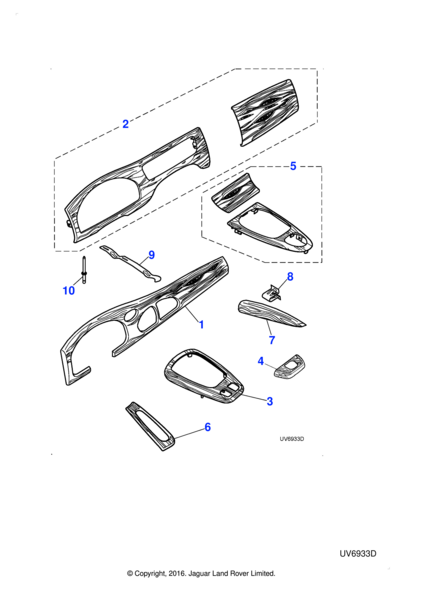 2

5

9

10

8

1

7

4

3

6

UV6933D

UV6933D

© Copyright, 2016. Jaguar Land Rover Limited.