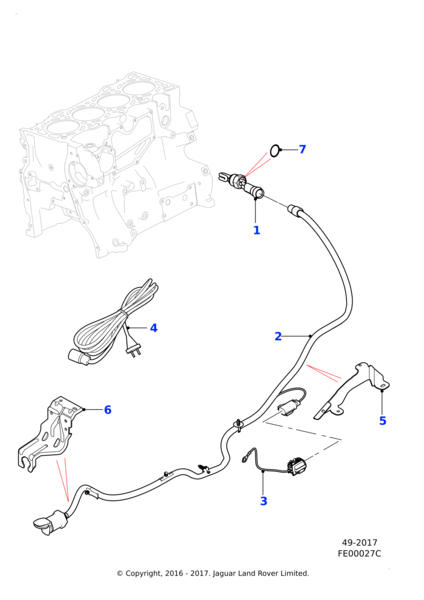 7

1

4

2

6

5

3

49-2017
FE00027C

© Copyright, 2016 - 2017. Jaguar Land Rover Limited.