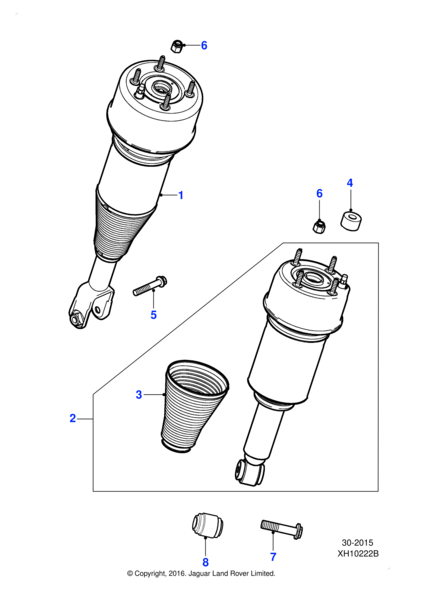 6

1

6

4

5

3

2

8

7

30-2015
XH10222B

© Copyright, 2016. Jaguar Land Rover Limited.