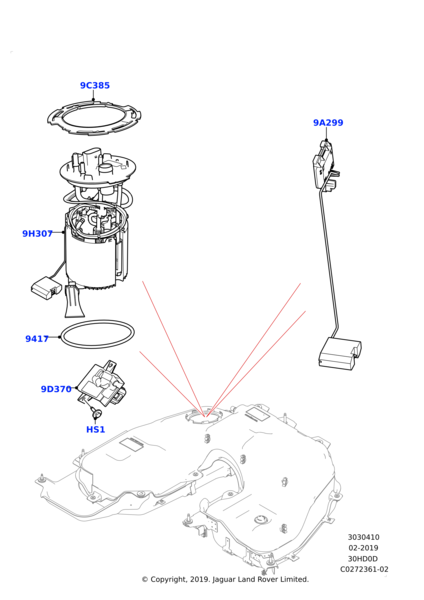 9C385

9A299

9H307

9417

9D370

HS1

3030410
02-2019
30HD0D
C0272361-02

© Copyright, 2019. Jaguar Land Rover Limited.