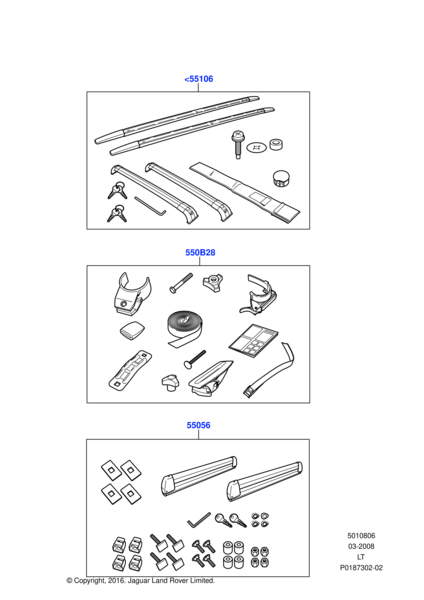 <55106

550B28

55056

5010806
03-2008
LT
P0187302-02

© Copyright, 2016. Jaguar Land Rover Limited.