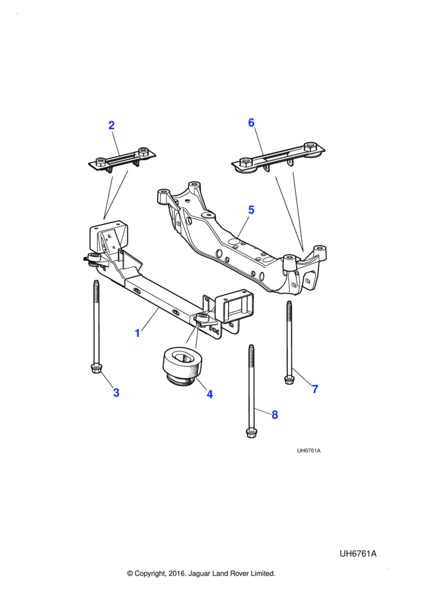 2
6
5
1
3
4
7
8
UH6761A

UH6761A

© Copyright, 2016. Jaguar Land Rover Limited.