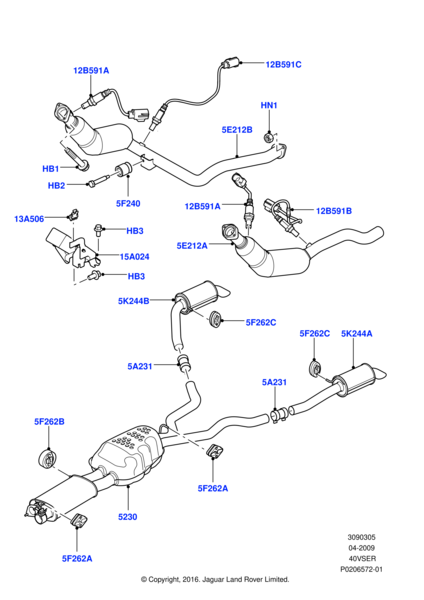 12B591A
12B591C
HN1
5E212B
HB1
HB2
5F240
12B591A
12B591B
13A506
HB3
15A024
HB3
5E212A
5K244B
5F262C
5F262C
5K244A
5A231
5A231
5F262B
5F262A
5230
5F262A
3090305
04-2009
40VSER
P0206572-01
© Copyright, 2016. Jaguar Land Rover Limited.